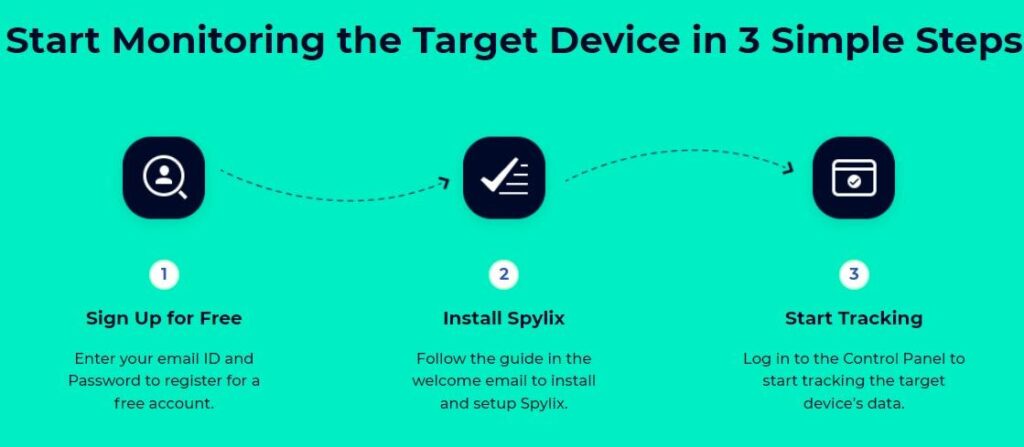 Start Monitoring the Target Device in 3 Simple Steps

1

Sign Up for Free

Enter your email ID and Password to register for a free account.

2

Install Spylix

Follow the guide in the welcome email to install and setup Spylix.

3

Start Tracking

Log in to the Control Panel to start tracking the target device's data.